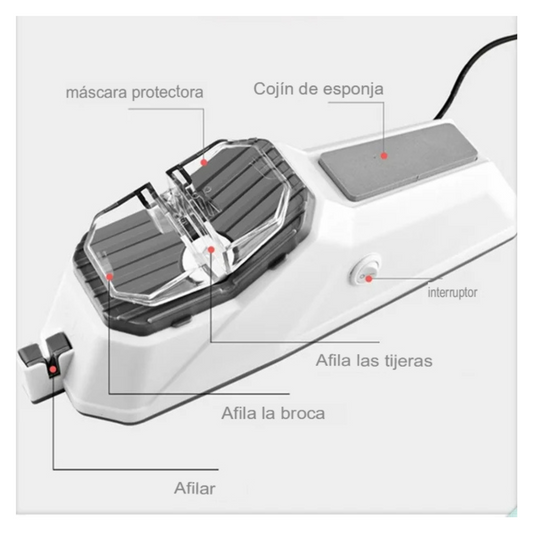 máscara protectora

Cojín de esponja

interruptor

Afila las tijeras

Afila la broca

Afilar